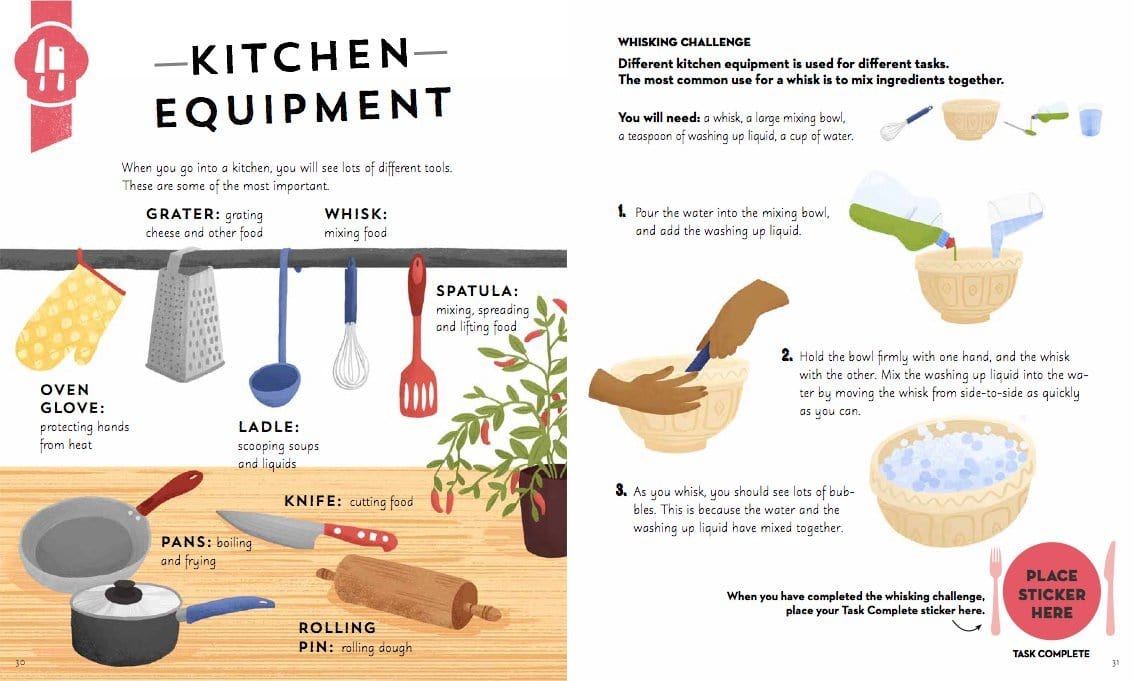 KITCHEN EQUIPMENT

When you go into a kitchen, you will see lots of different tools. These are some of the most important.

GRATER: grating cheese and other food

WHISK: mixing food

SPATULA: mixing, spreading and lifting food

OVEN GLOVE: protecting hands from heat

LADLE: scooping soups and liquids

KNIFE: cutting food

PANS: boiling and frying

ROLLING PIN: rolling dough

30

WHISKING CHALLENGE

Different kitchen equipment is used for different tasks. The most common use for a whisk is to mix ingredients together.

You will need: a whisk, a large mixing bowl, a teaspoon of washing up liquid, a cup of water.

1. Pour the water into the mixing bowl, and add the washing up liquid.

2. Hold the bowl firmly with one hand, and the whisk with the other. Mix the washing up liquid into the water by moving the whisk from side-to-side as quickly as you can.

3. As you whisk, you should see lots of bubbles. This is because the water and the washing up liquid have mixed together.

When you have completed the whisking challenge, place your Task Complete sticker here.

PLACE STICKER HERE

TASK COMPLETE

31